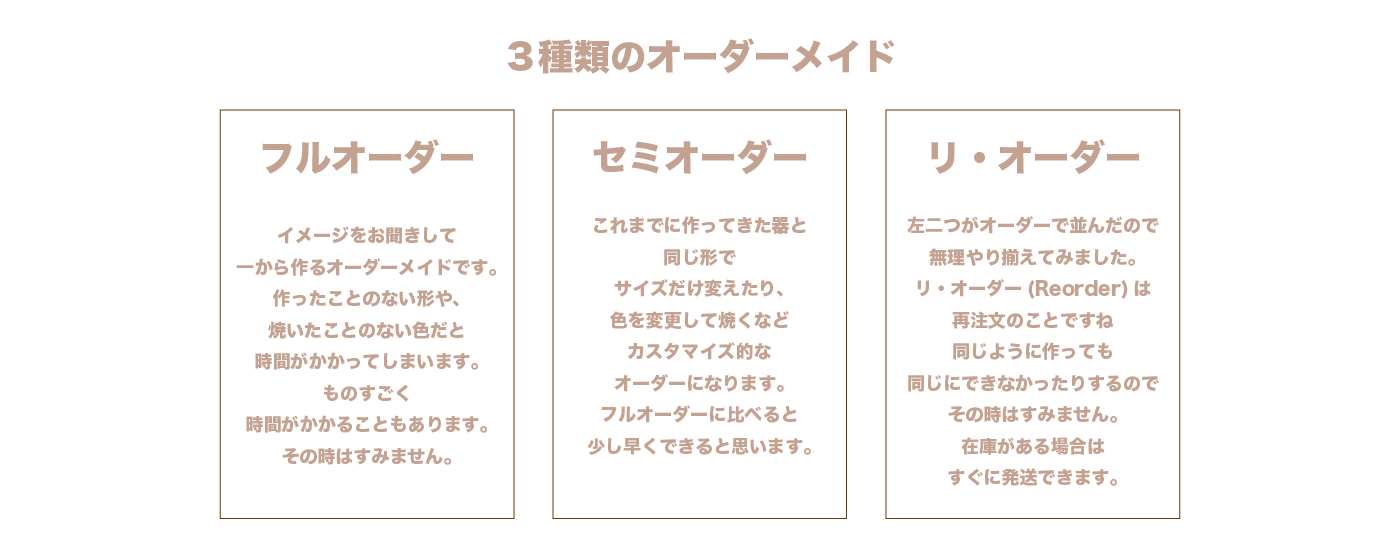 ３種類のオーダーメイド

フルオーダー

イメージをお聞きして
一から作るオーダーメイドです。
作ったことのない形や、
焼いたことのない色だと
時間がかかってしまいます。
ものすごく
時間がかかることもあります。
その時はすみません。

セミオーダー

これまでに作ってきた器と
同じ形で
サイズだけ変えたり、
色を変更して焼くなど
カスタマイズ的な
オーダーになります。
フルオーダーに比べると
少し早くできると思います。

リ・オーダー

左二つがオーダーで並んだので
無理やり揃えてみました。
リ・オーダー (Reorder) は
再注文のことですね
同じように作っても
同じにできなかったりするので
その時はすみません。
在庫がある場合は
すぐに発送できます。